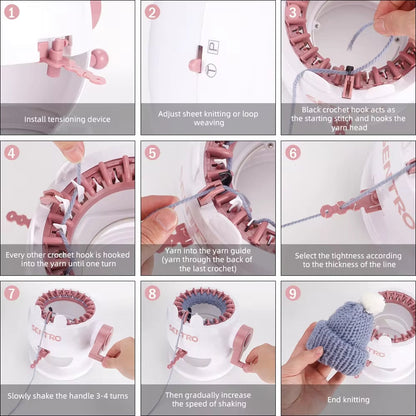 1

Install tensioning device

2

P

T

Adjust sheet knitting or loop weaving

3

Black crochet hook acts as the starting stitch and hooks the yarn head

4

Every other crochet hook is hooked into the yarn until one turn

5

Yarn into the yarn guide (yarn through the back of the last crochet)

6

SENTRO

Select the tightness according to the thickness of the line

7

SENTRO

Slowly shake the handle 3-4 turns

8

SENTRO

Then gradually increase the speed of shaking

9

End knitting