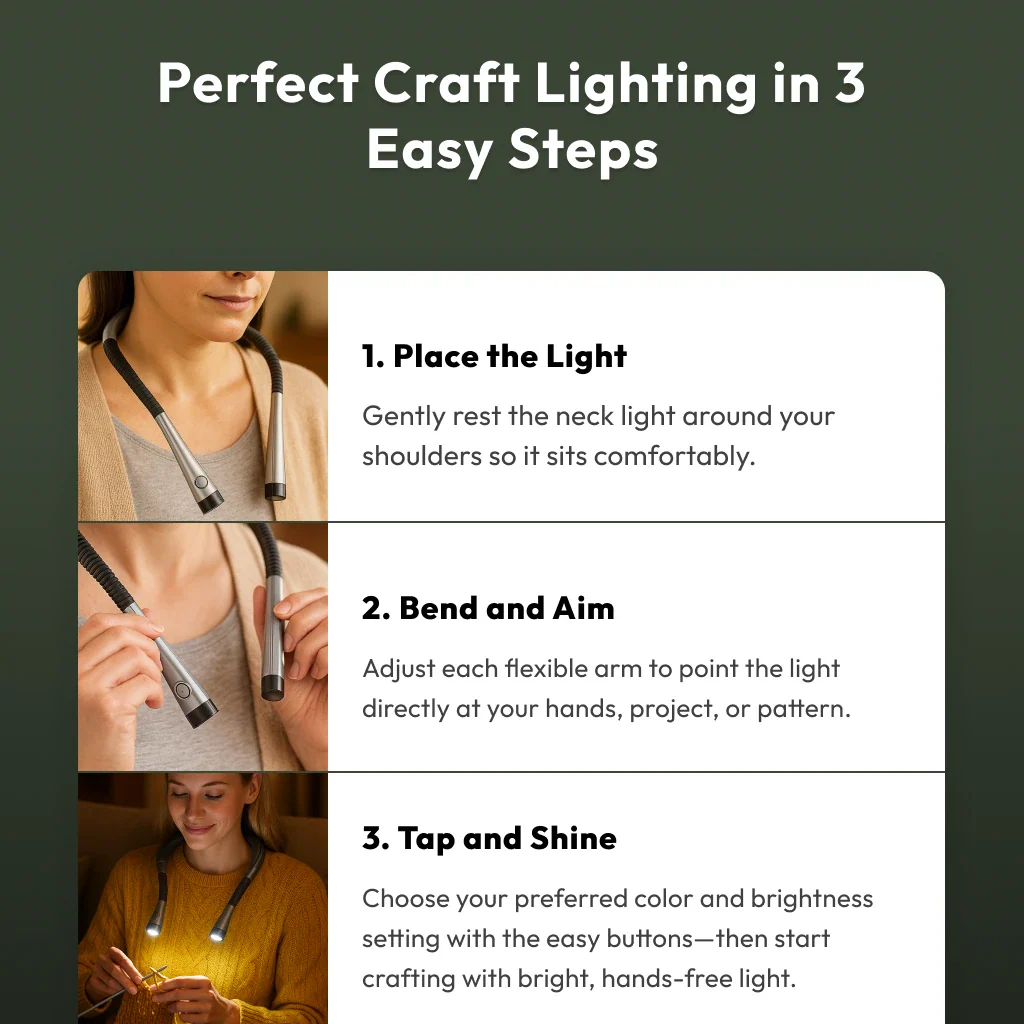 Perfect Craft Lighting in 3 Easy Steps

1. Place the Light

Gently rest the neck light around your shoulders so it sits comfortably.

2. Bend and Aim

Adjust each flexible arm to point the light directly at your hands, project, or pattern.

3. Tap and Shine

Choose your preferred color and brightness setting with the easy buttons—then start crafting with bright, hands-free light.